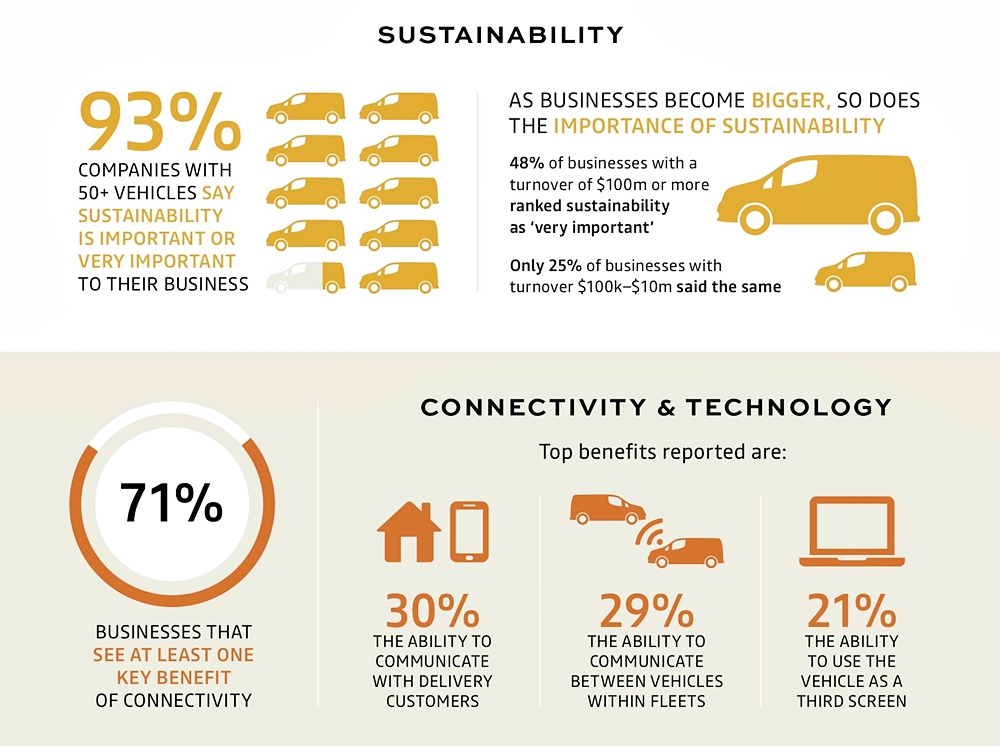 SUSTAINABILITY

93%
COMPANIES WITH 50+ VEHICLES SAY SUSTAINABILITY IS IMPORTANT OR VERY IMPORTANT TO THEIR BUSINESS

AS BUSINESSES BECOME BIGGER, SO DOES THE IMPORTANCE OF SUSTAINABILITY

48% of businesses with a turnover of $100m or more ranked sustainability as 'very important'

Only 25% of businesses with turnover $100k–$10m said the same

71%
BUSINESSES THAT SEE AT LEAST ONE KEY BENEFIT OF CONNECTIVITY

CONNECTIVITY & TECHNOLOGY

Top benefits reported are:

30%
THE ABILITY TO COMMUNICATE WITH DELIVERY CUSTOMERS

29%
THE ABILITY TO COMMUNICATE BETWEEN VEHICLES WITHIN FLEETS

21%
THE ABILITY TO USE THE VEHICLE AS A THIRD SCREEN