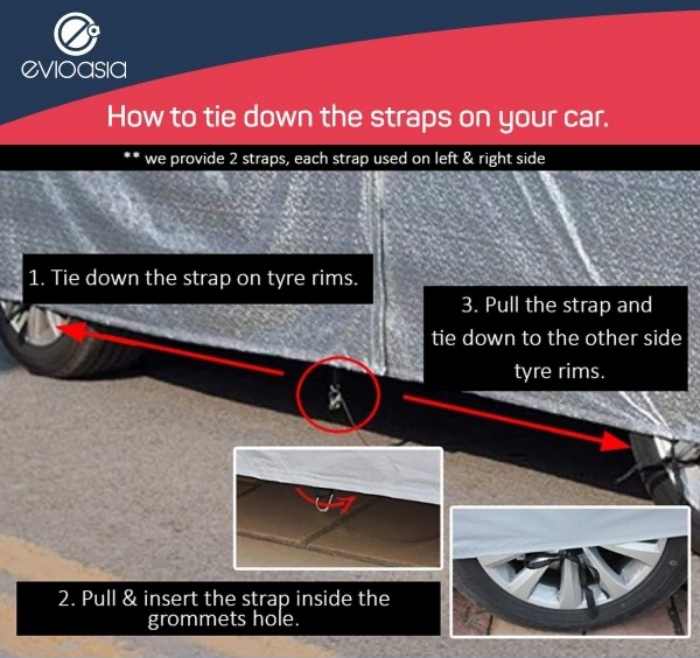 evioasia

How to tie down the straps on your car.

** we provide 2 straps, each strap used on left & right side

1. Tie down the strap on tyre rims.

3. Pull the strap and tie down to the other side tyre rims.

2. Pull & insert the strap inside the grommets hole.